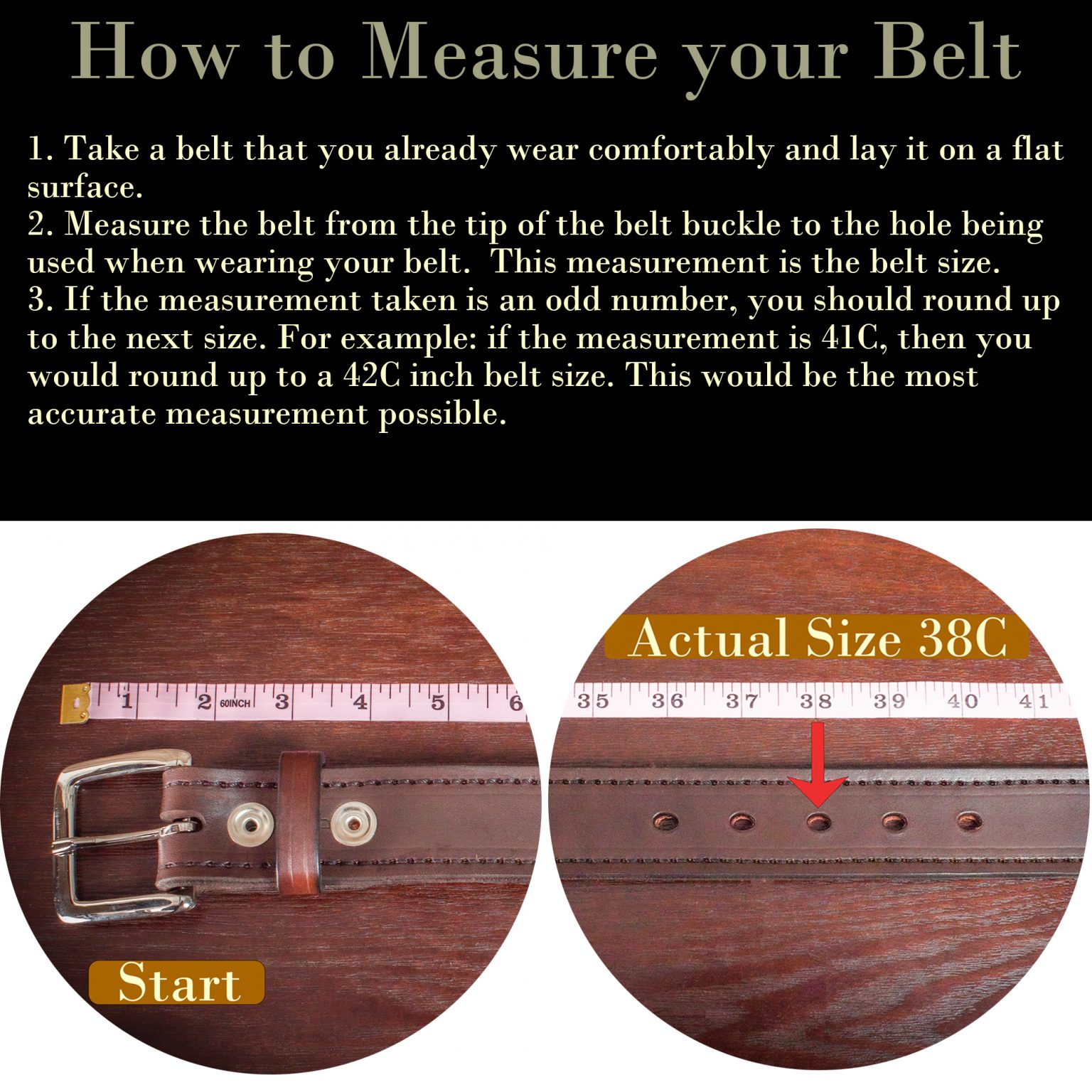 How to Measure your Belt

1. Take a belt that you already wear comfortably and lay it on a flat surface.
2. Measure the belt from the tip of the belt buckle to the hole being used when wearing your belt. This measurement is the belt size.
3. If the measurement taken is an odd number, you should round up to the next size. For example: if the measurement is 41C, then you would round up to a 42C inch belt size. This would be the most accurate measurement possible.

1 2 60INCH 3 4 5 6

Start

Actual Size 38C

35 36 37 38 39 40 41